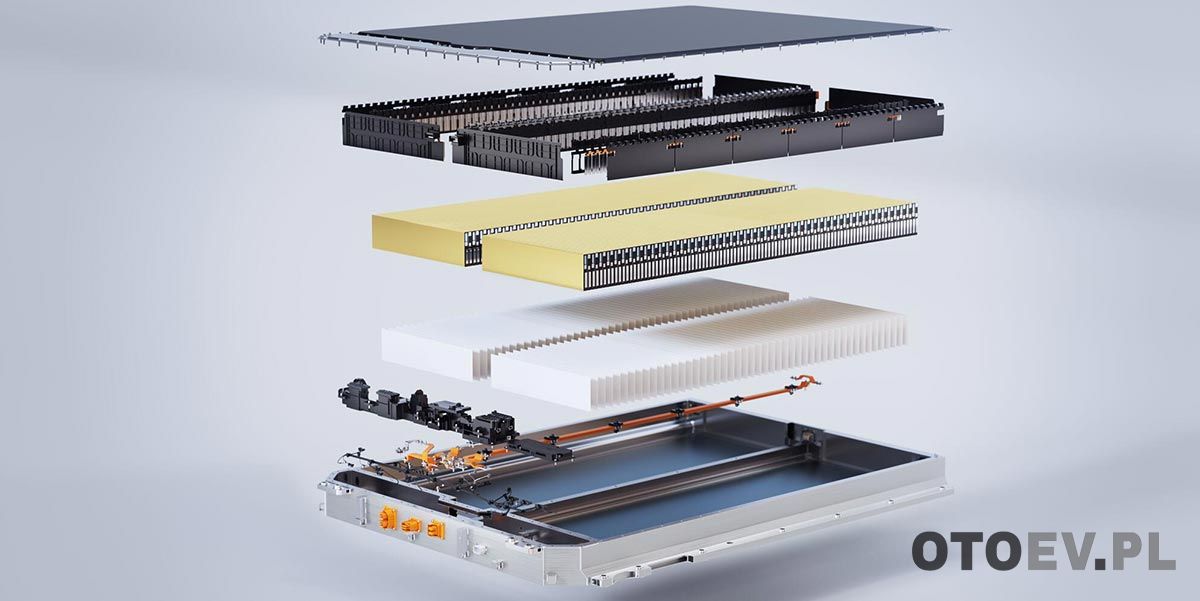 OTOEV.PL